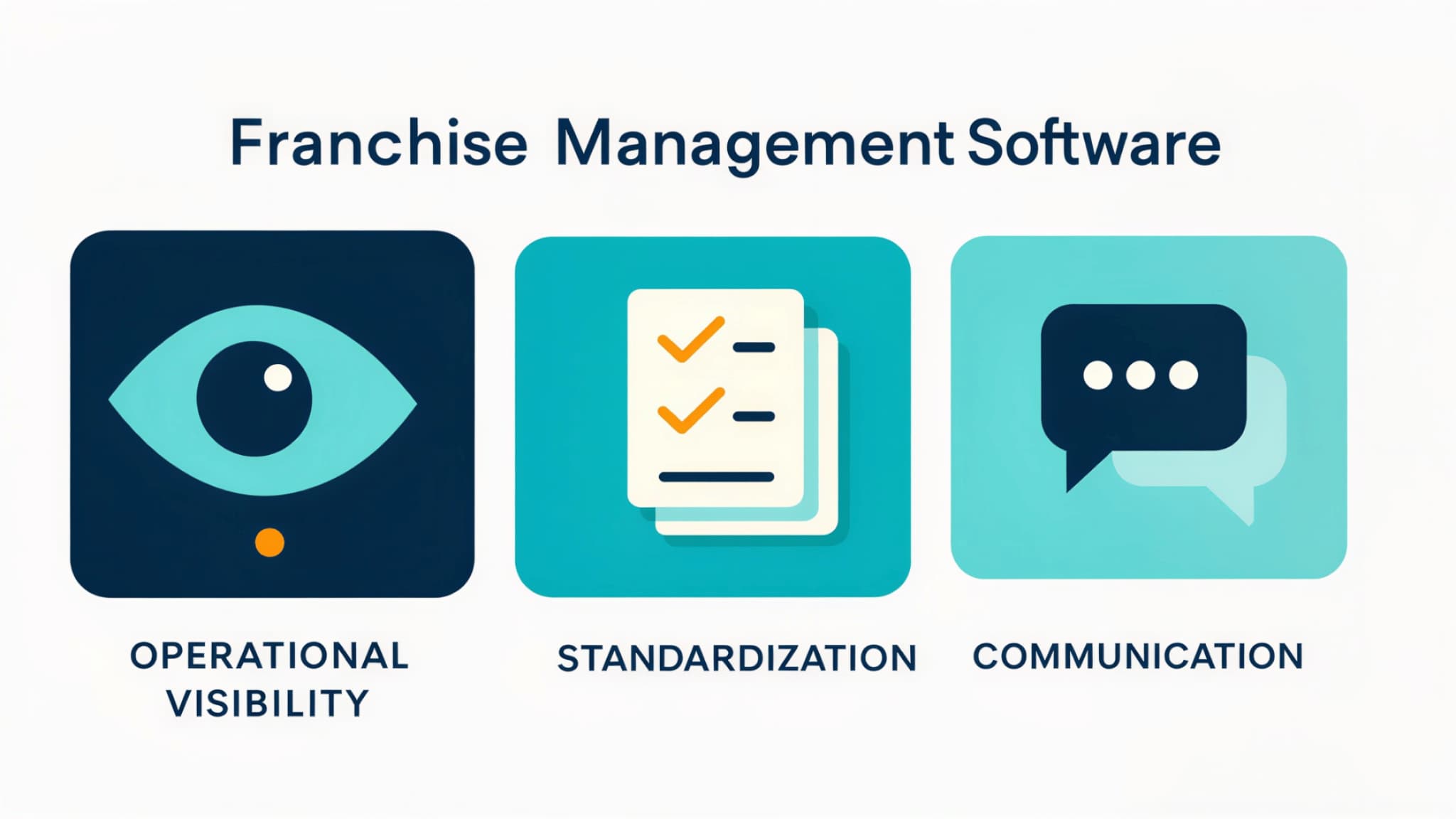 Franchise Management Software

OPERATIONAL VISIBILITY

STANDARDIZATION

COMMUNICATION